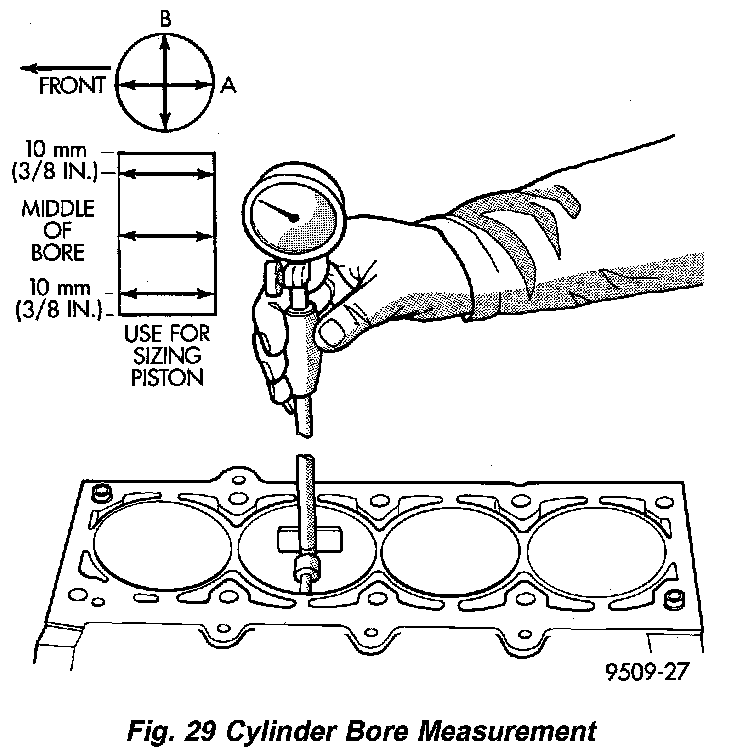 B

FRONT

A

10 mm
(3/8 IN.)

MIDDLE
OF
BORE

10 mm
(3/8 IN.)

USE FOR
SIZING
PISTON

9509-27

Fig. 29 Cylinder Bore Measurement