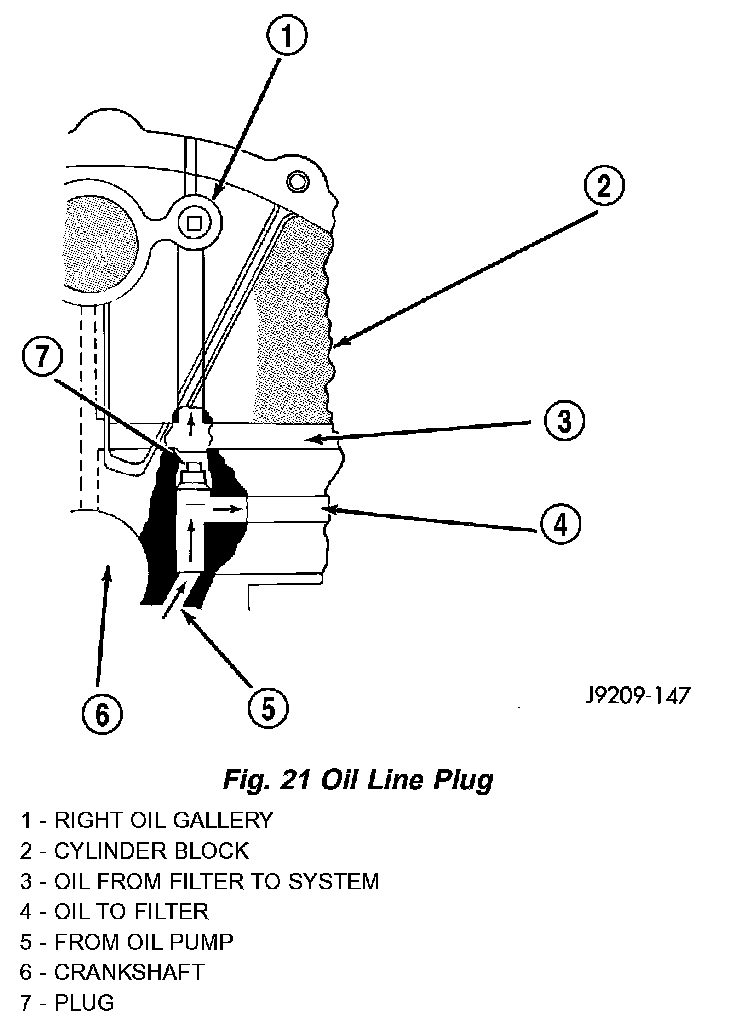 1
2
7
3
4
6
5
J9209-147

Fig. 21 Oil Line Plug

1 - RIGHT OIL GALLERY
2 - CYLINDER BLOCK
3 - OIL FROM FILTER TO SYSTEM
4 - OIL TO FILTER
5 - FROM OIL PUMP
6 - CRANKSHAFT
7 - PLUG