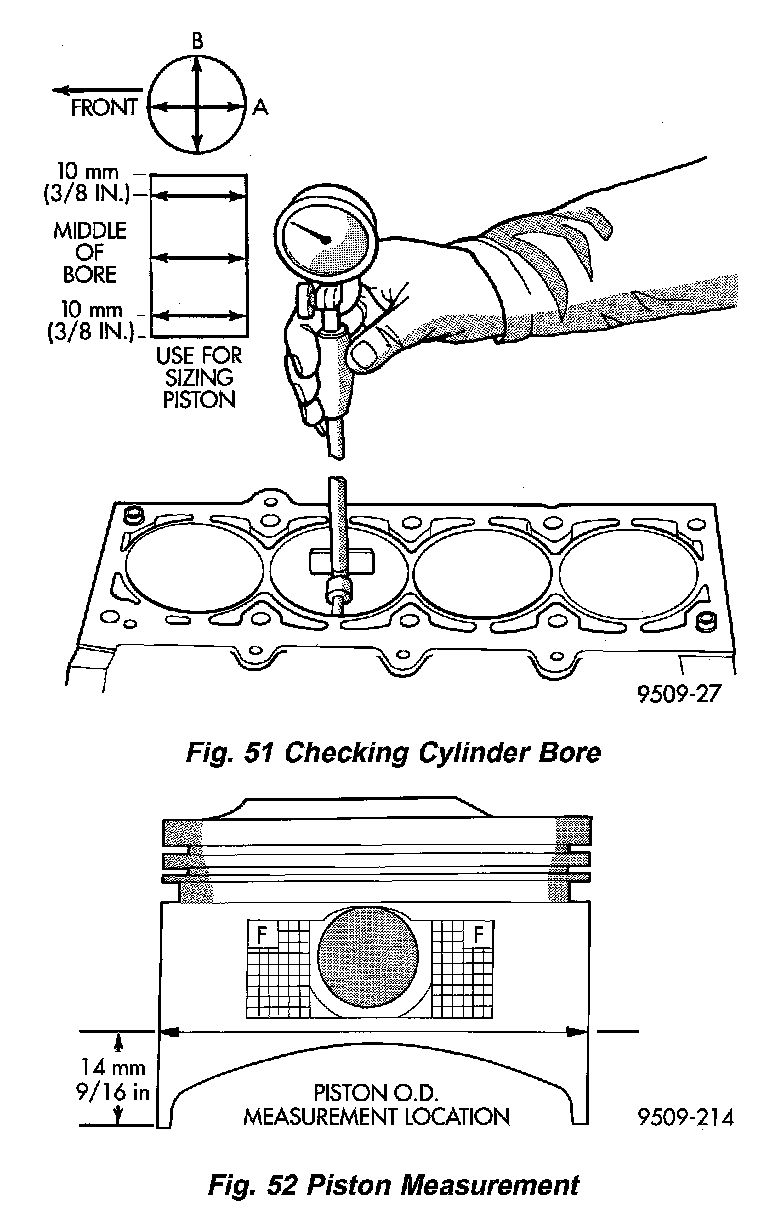 B
FRONT
A

10 mm (3/8 IN.)
MIDDLE OF BORE
10 mm (3/8 IN.)
USE FOR SIZING PISTON

9509-27

Fig. 51 Checking Cylinder Bore

F
F
14 mm
9/16 in
PISTON O.D.
MEASUREMENT LOCATION
9509-214

Fig. 52 Piston Measurement