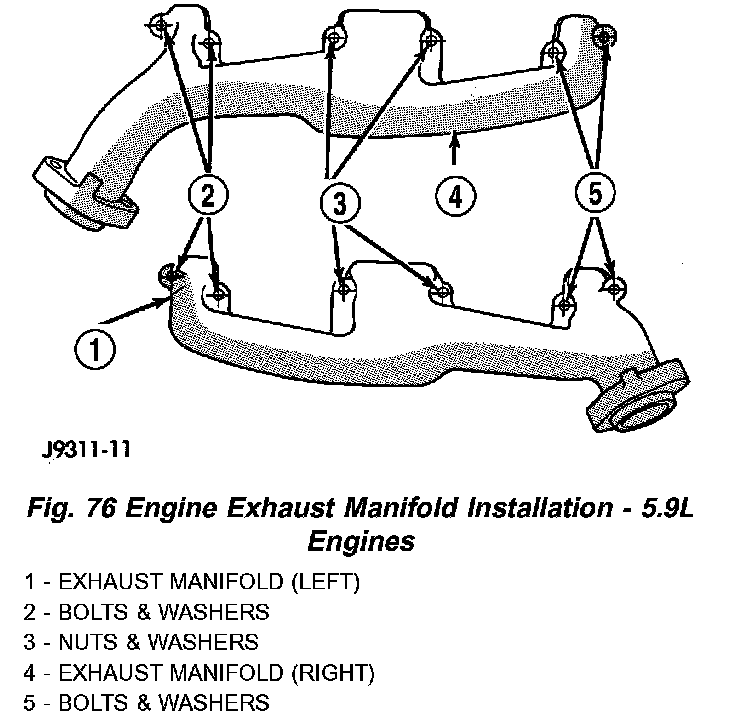 2
3
4
5
1

J9311-11

Fig. 76 Engine Exhaust Manifold Installation - 5.9L Engines

1 - EXHAUST MANIFOLD (LEFT)
2 - BOLTS & WASHERS
3 - NUTS & WASHERS
4 - EXHAUST MANIFOLD (RIGHT)
5 - BOLTS & WASHERS