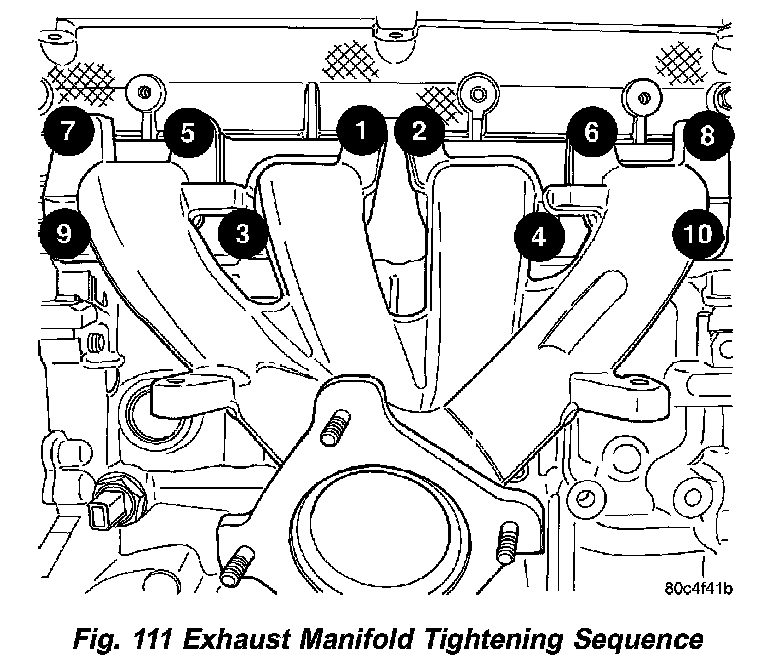 7 5 1 2 6 8
9 3 4 10

80c4f41b

Fig. 111 Exhaust Manifold Tightening Sequence