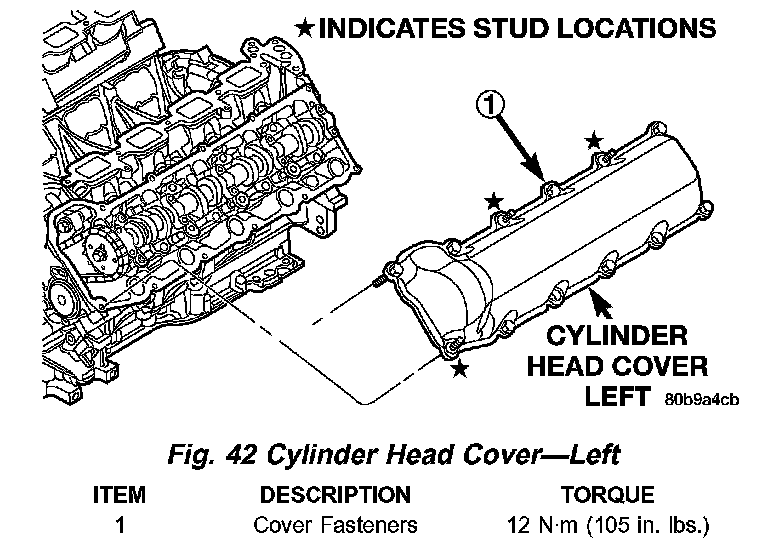 ★INDICATES STUD LOCATIONS

1

CYLINDER HEAD COVER LEFT 80b9a4cb

Fig. 42 Cylinder Head Cover—Left

| ITEM | DESCRIPTION | TORQUE |
|---|---|---|
| 1 | Cover Fasteners | 12 N·m (105 in. lbs.) |