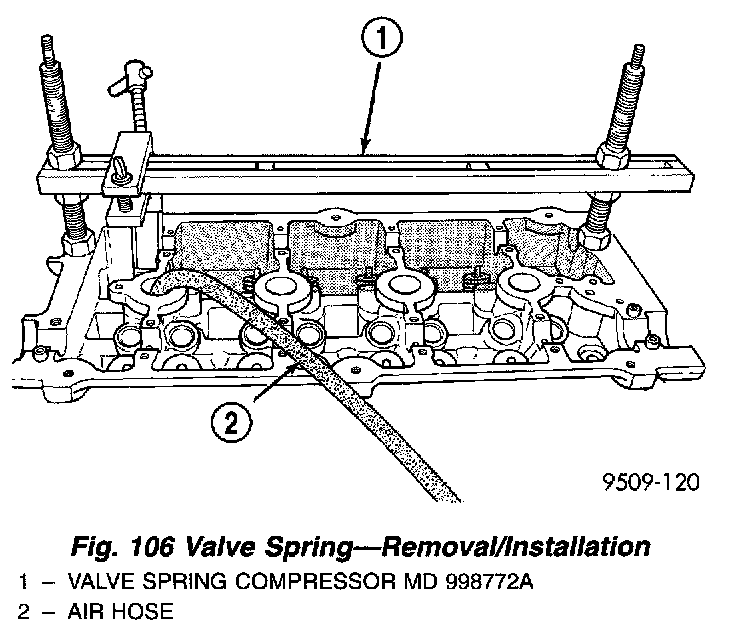 1

2

9509-120

Fig. 106 Valve Spring—Removal/Installation

1 – VALVE SPRING COMPRESSOR MD 998772A

2 – AIR HOSE