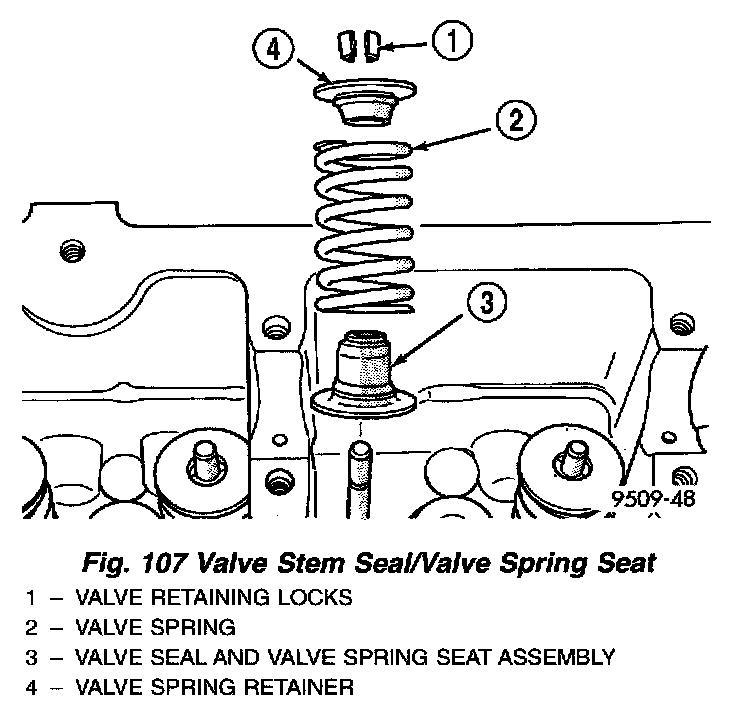 4
1
2
3
9509-48

Fig. 107 Valve Stem Seal/Valve Spring Seat
1 – VALVE RETAINING LOCKS
2 – VALVE SPRING
3 – VALVE SEAL AND VALVE SPRING SEAT ASSEMBLY
4 – VALVE SPRING RETAINER