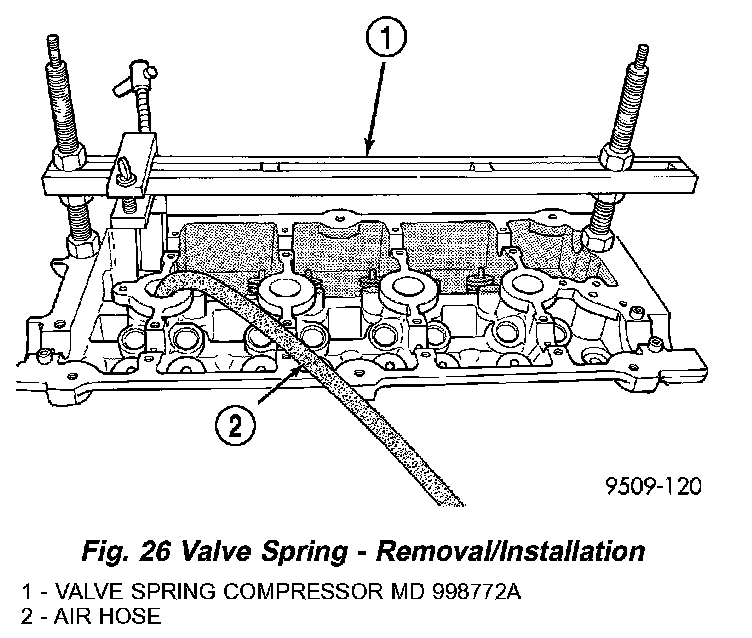 1

2

9509-120

Fig. 26 Valve Spring - Removal/Installation

1 - VALVE SPRING COMPRESSOR MD 998772A
2 - AIR HOSE