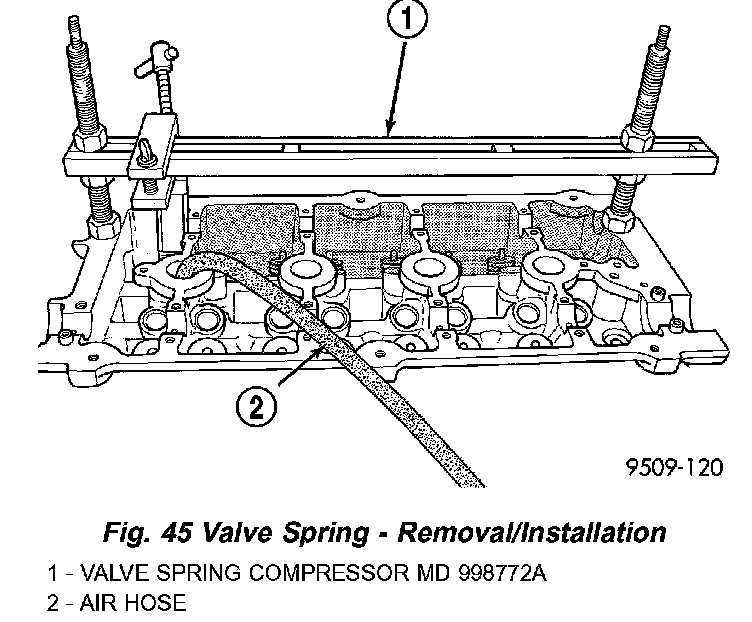 1

2

9509-120

Fig. 45 Valve Spring - Removal/Installation

1 - VALVE SPRING COMPRESSOR MD 998772A
2 - AIR HOSE