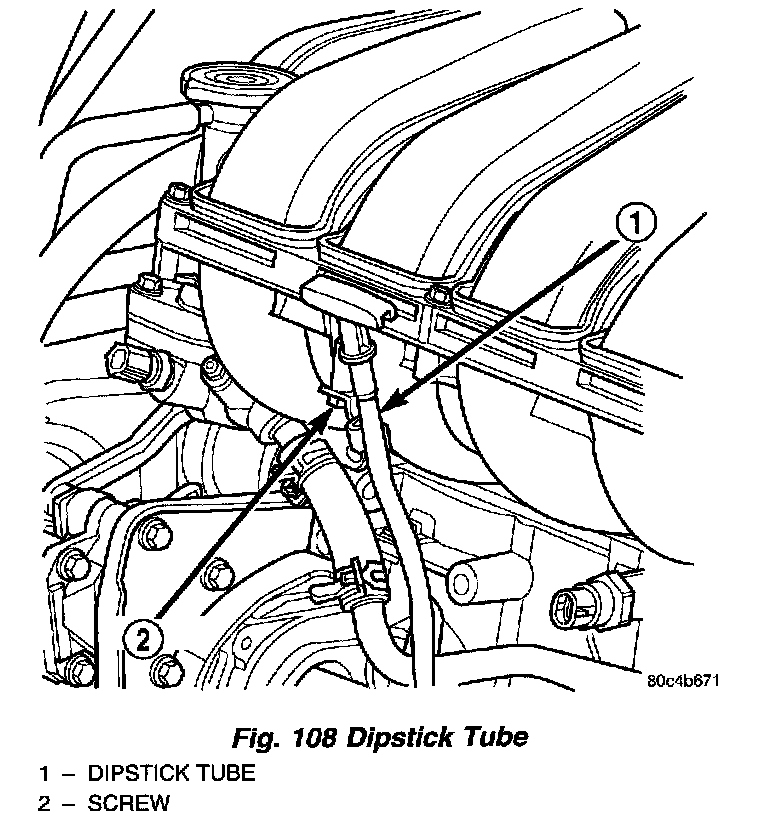 1

2

80c4b671

Fig. 108 Dipstick Tube

1 – DIPSTICK TUBE
2 – SCREW