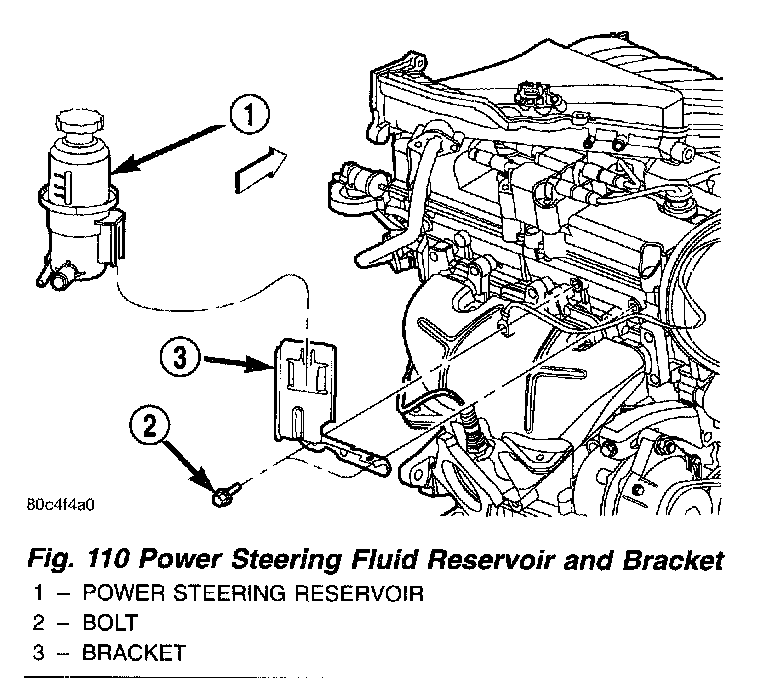 1

3

2

80c4f4a0

Fig. 110 Power Steering Fluid Reservoir and Bracket
1 – POWER STEERING RESERVOIR
2 – BOLT
3 – BRACKET