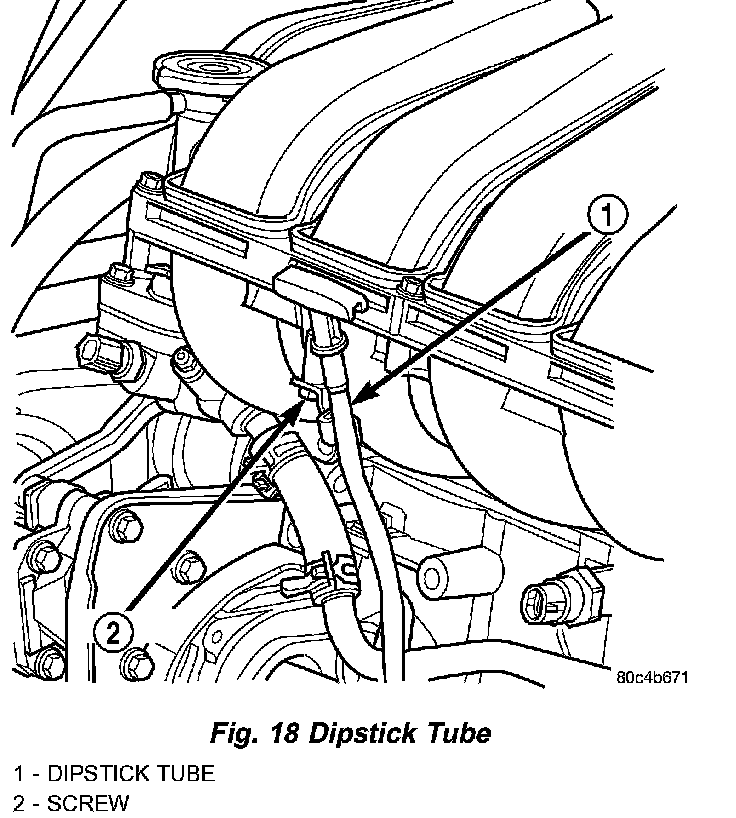 1

2

80c4b671

Fig. 18 Dipstick Tube

1 - DIPSTICK TUBE
2 - SCREW