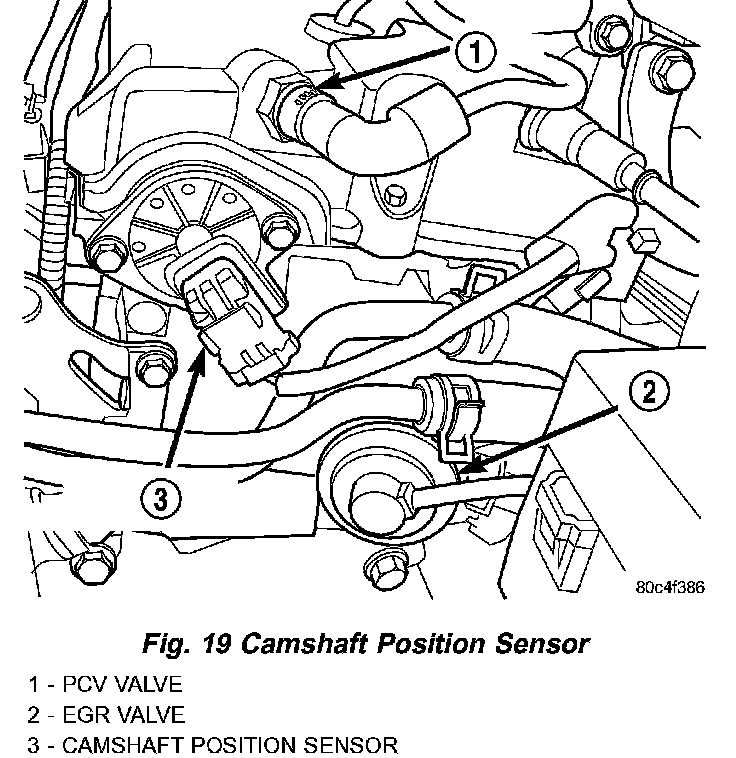 1

2

3

80c4f386

Fig. 19 Camshaft Position Sensor

1 - PCV VALVE
2 - EGR VALVE
3 - CAMSHAFT POSITION SENSOR