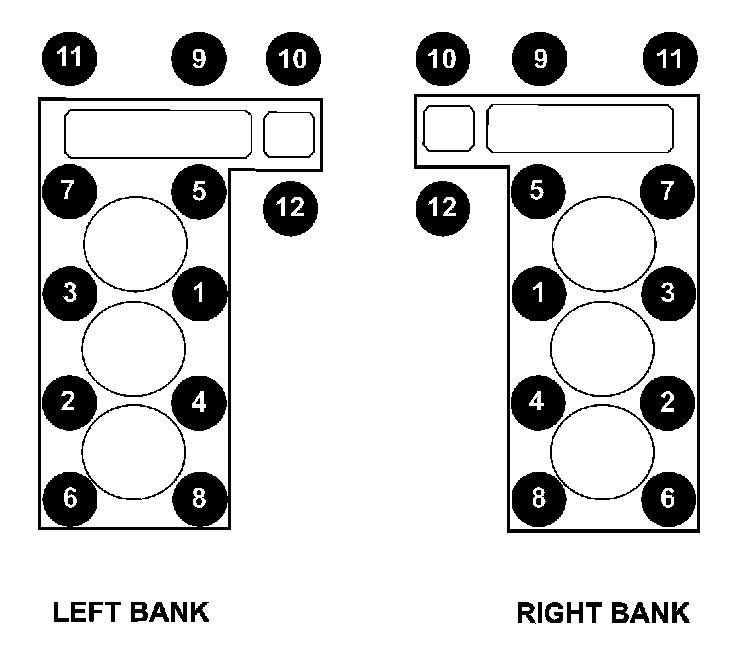 11 9 10

7 5 12

3 1

2 4

6 8

LEFT BANK

10 9 11

12 5 7

1 3

4 2

8 6

RIGHT BANK