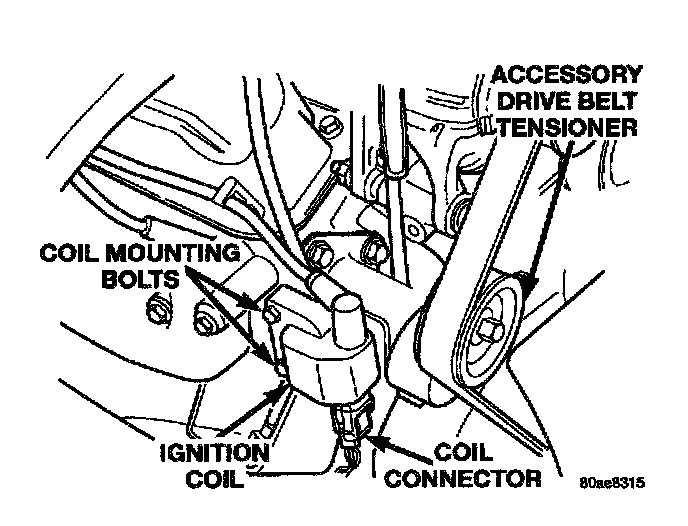 ACCESSORY DRIVE BELT TENSIONER

COIL MOUNTING BOLTS

IGNITION COIL

COIL CONNECTOR

80ae8315