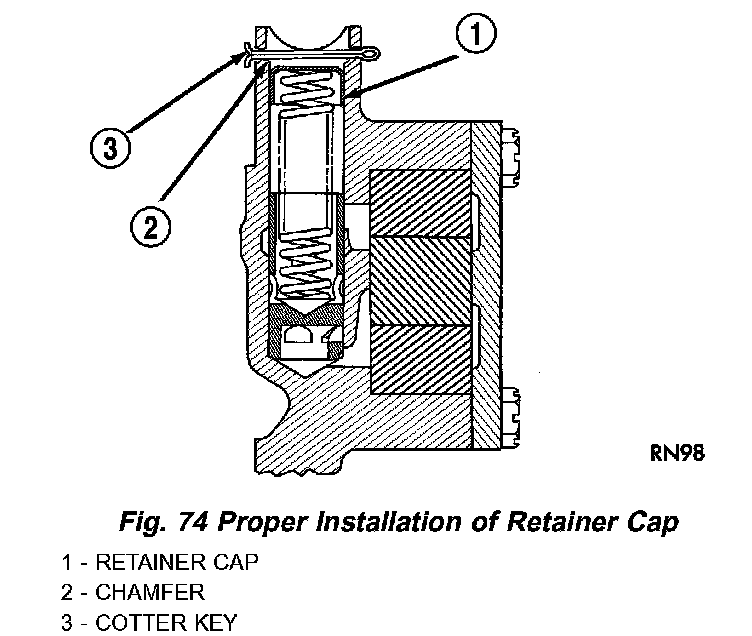 1
3
2
RN98

Fig. 74 Proper Installation of Retainer Cap

1 - RETAINER CAP
2 - CHAMFER
3 - COTTER KEY