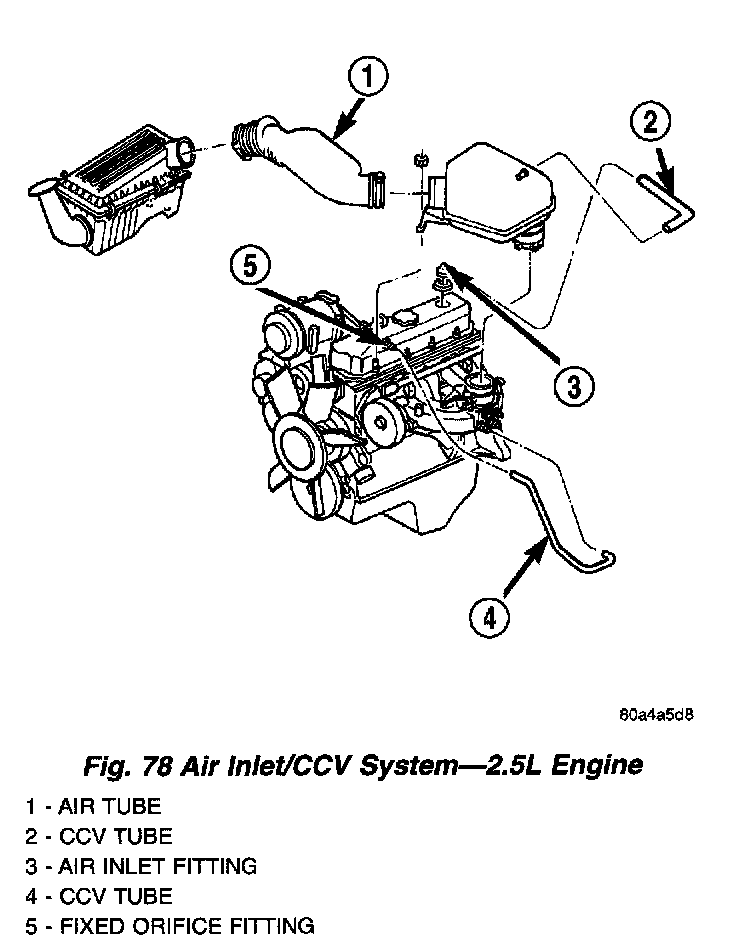 1

2

5

3

4

80a4a5d8

Fig. 78 Air Inlet/CCV System—2.5L Engine

1 - AIR TUBE
2 - CCV TUBE
3 - AIR INLET FITTING
4 - CCV TUBE
5 - FIXED ORIFICE FITTING