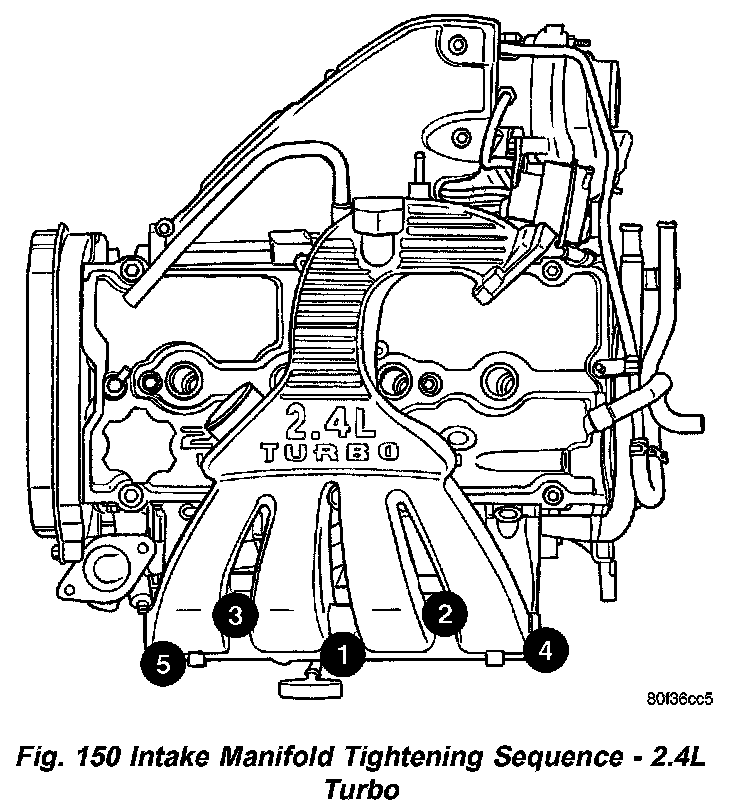 2.4L
TURBO

3
2
5
1
4

80f36cc5

Fig. 150 Intake Manifold Tightening Sequence - 2.4L Turbo