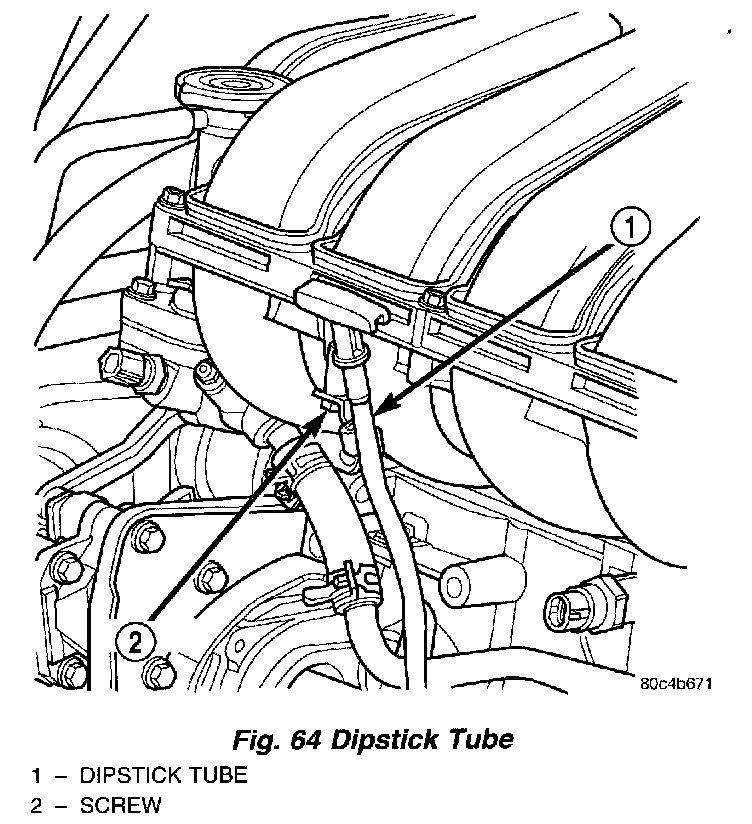 1

2

80c4b671

Fig. 64 Dipstick Tube

1 – DIPSTICK TUBE
2 – SCREW