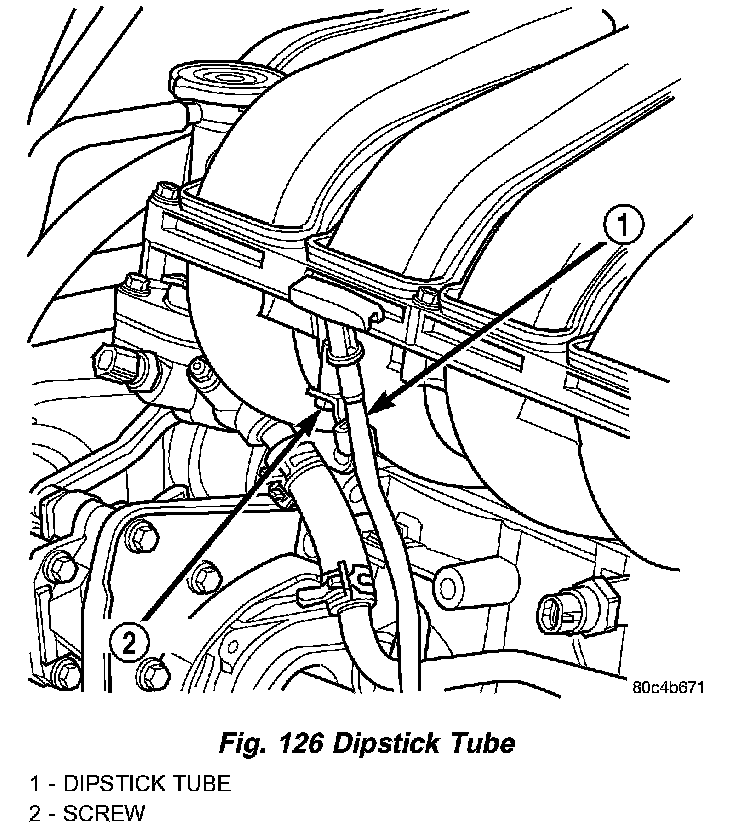 1

2

80c4b671

Fig. 126 Dipstick Tube

1 - DIPSTICK TUBE
2 - SCREW