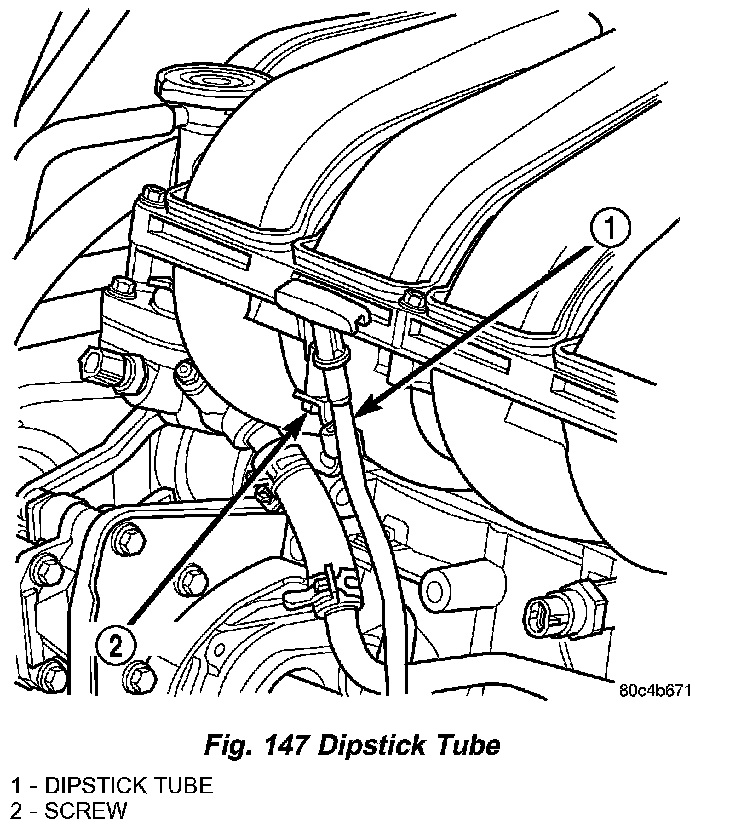 1

2

80c4b671

Fig. 147 Dipstick Tube

1 - DIPSTICK TUBE
2 - SCREW