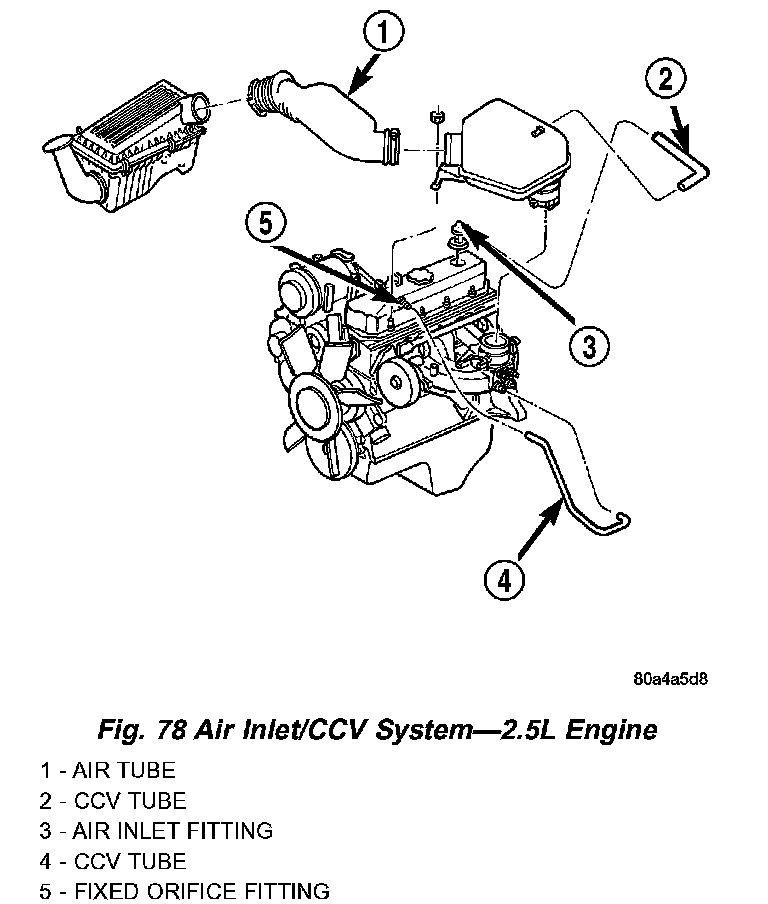 1
2
5
3
4

80a4a5d8

Fig. 78 Air Inlet/CCV System—2.5L Engine

1 - AIR TUBE
2 - CCV TUBE
3 - AIR INLET FITTING
4 - CCV TUBE
5 - FIXED ORIFICE FITTING