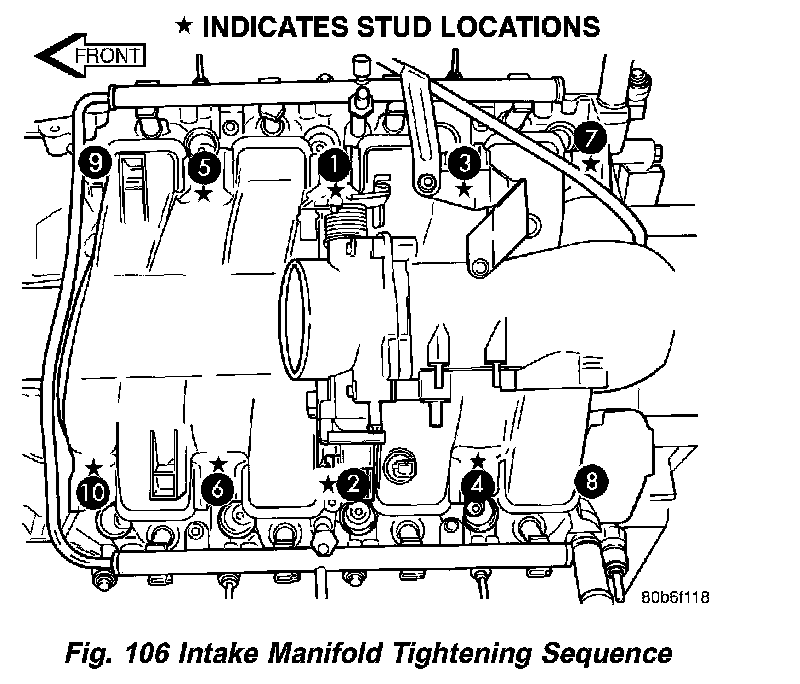 ★ INDICATES STUD LOCATIONS

FRONT

9
5
1
3
7
10
6
2
4
8

80b6f118

Fig. 106 Intake Manifold Tightening Sequence