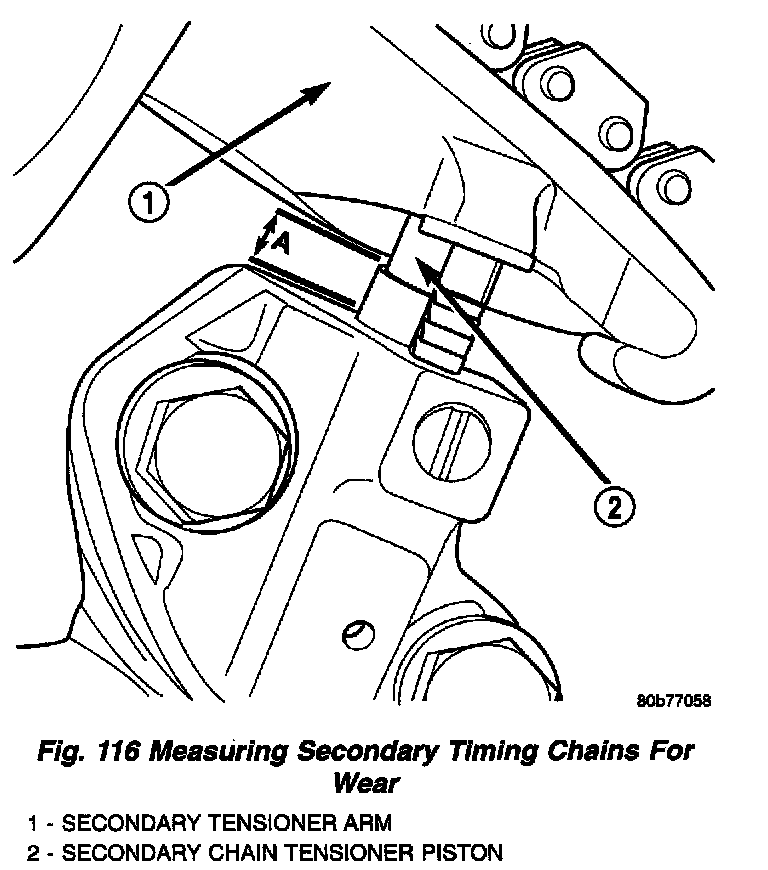 1

A

2

80b77058

Fig. 116 Measuring Secondary Timing Chains For Wear

1 - SECONDARY TENSIONER ARM
2 - SECONDARY CHAIN TENSIONER PISTON