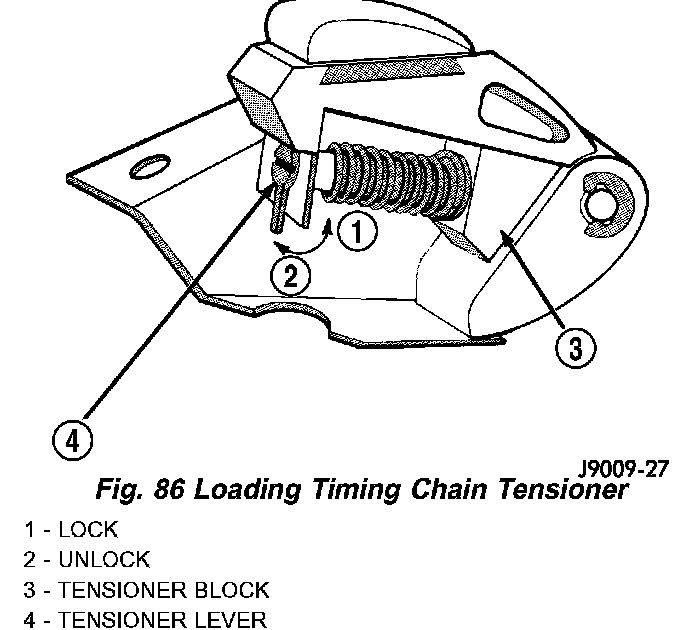 1
2
3
4
J9009-27
Fig. 86 Loading Timing Chain Tensioner

1 - LOCK
2 - UNLOCK
3 - TENSIONER BLOCK
4 - TENSIONER LEVER