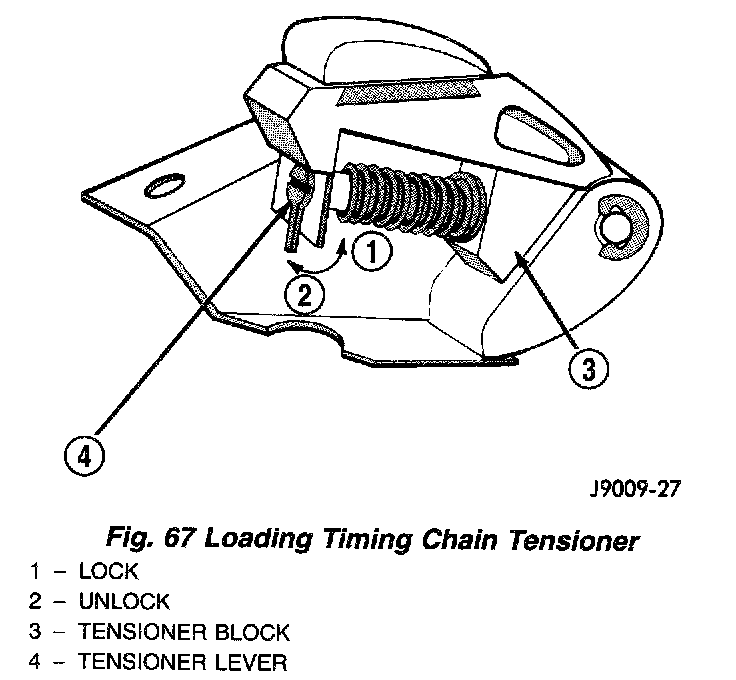 1

2

3

4

J9009-27

Fig. 67 Loading Timing Chain Tensioner

1 – LOCK
2 – UNLOCK
3 – TENSIONER BLOCK
4 – TENSIONER LEVER