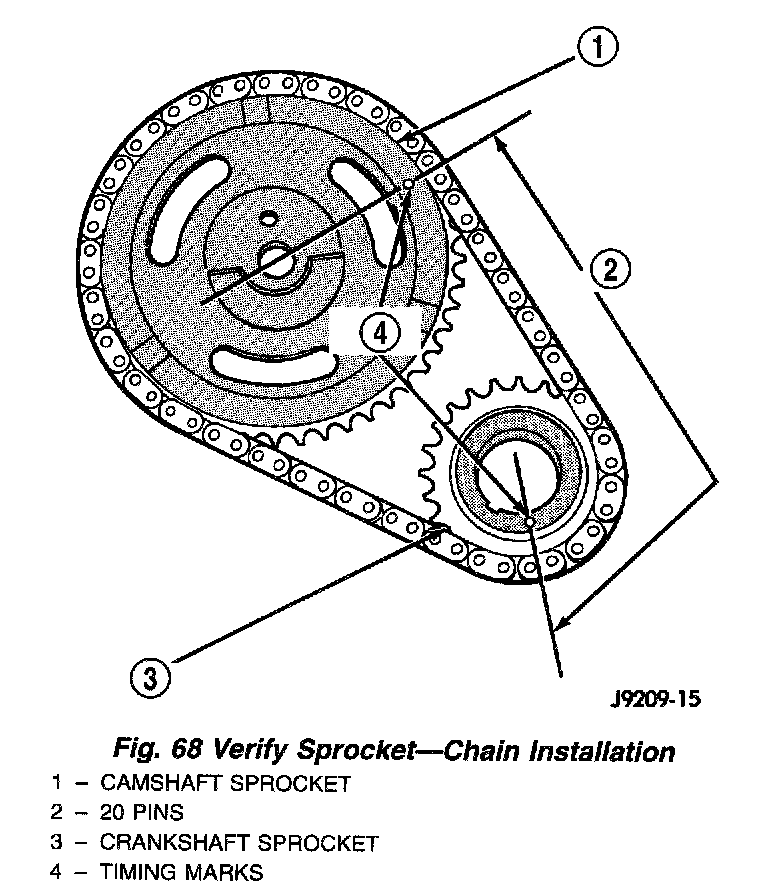 1

2

4

3

J9209-15

Fig. 68 Verify Sprocket—Chain Installation

1 – CAMSHAFT SPROCKET
2 – 20 PINS
3 – CRANKSHAFT SPROCKET
4 – TIMING MARKS