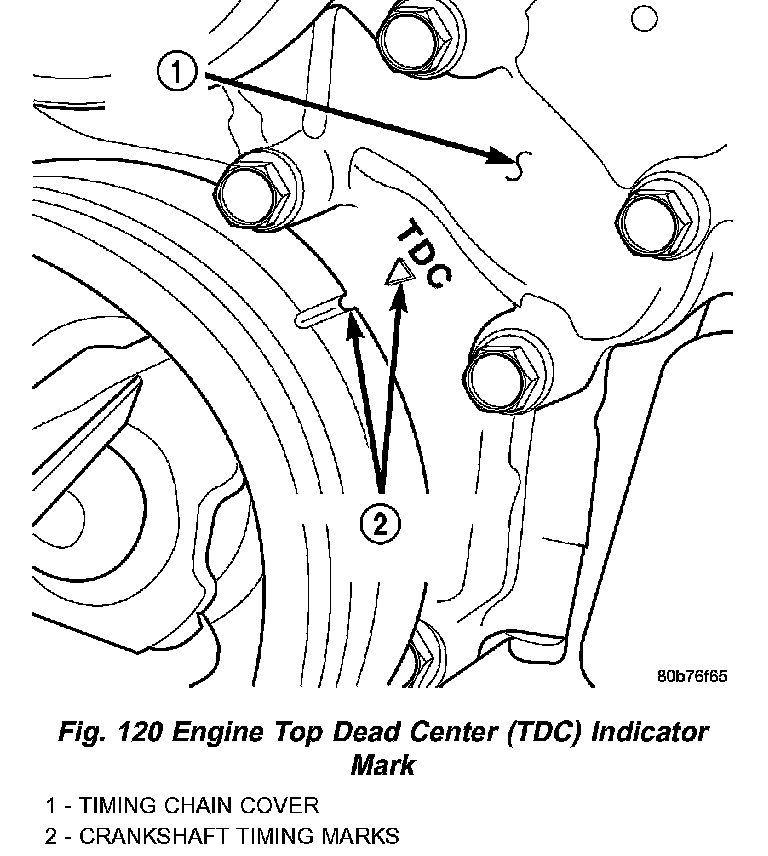 1

TDC

2

80b76f65

Fig. 120 Engine Top Dead Center (TDC) Indicator Mark

1 - TIMING CHAIN COVER
2 - CRANKSHAFT TIMING MARKS