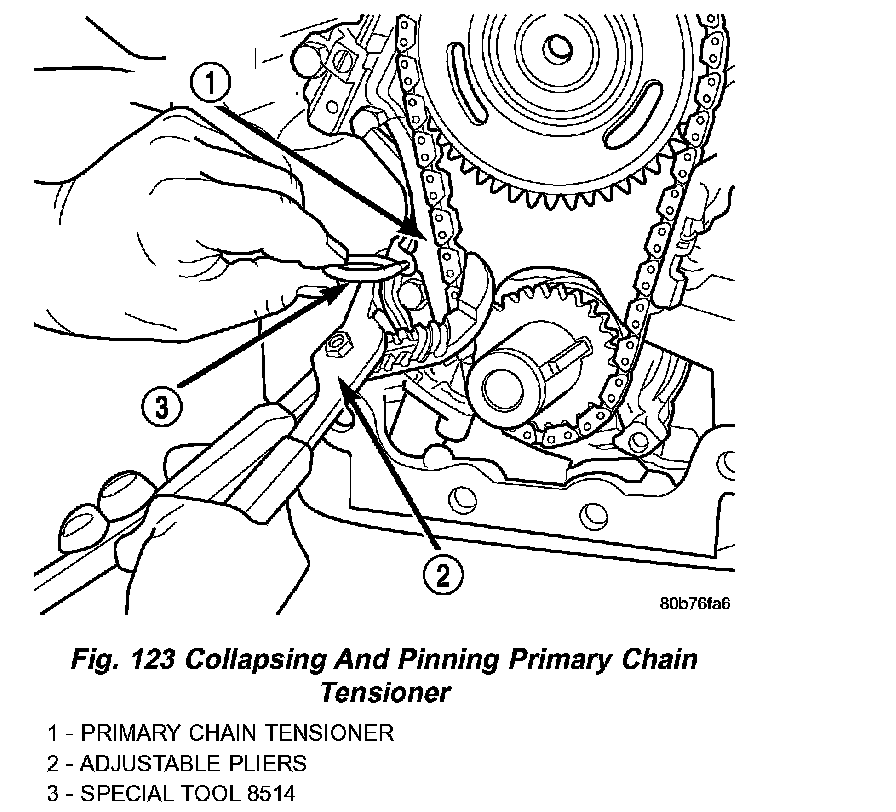 1
3
2
80b76fa6

Fig. 123 Collapsing And Pinning Primary Chain Tensioner

1 - PRIMARY CHAIN TENSIONER
2 - ADJUSTABLE PLIERS
3 - SPECIAL TOOL 8514