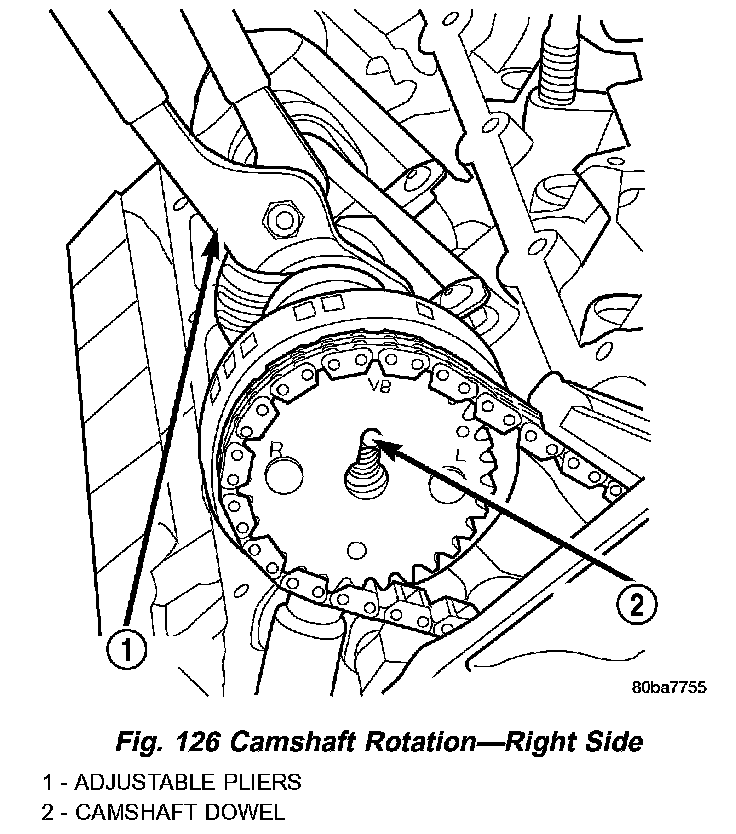 V8

R

L

1

2

80ba7755

Fig. 126 Camshaft Rotation—Right Side

1 - ADJUSTABLE PLIERS
2 - CAMSHAFT DOWEL