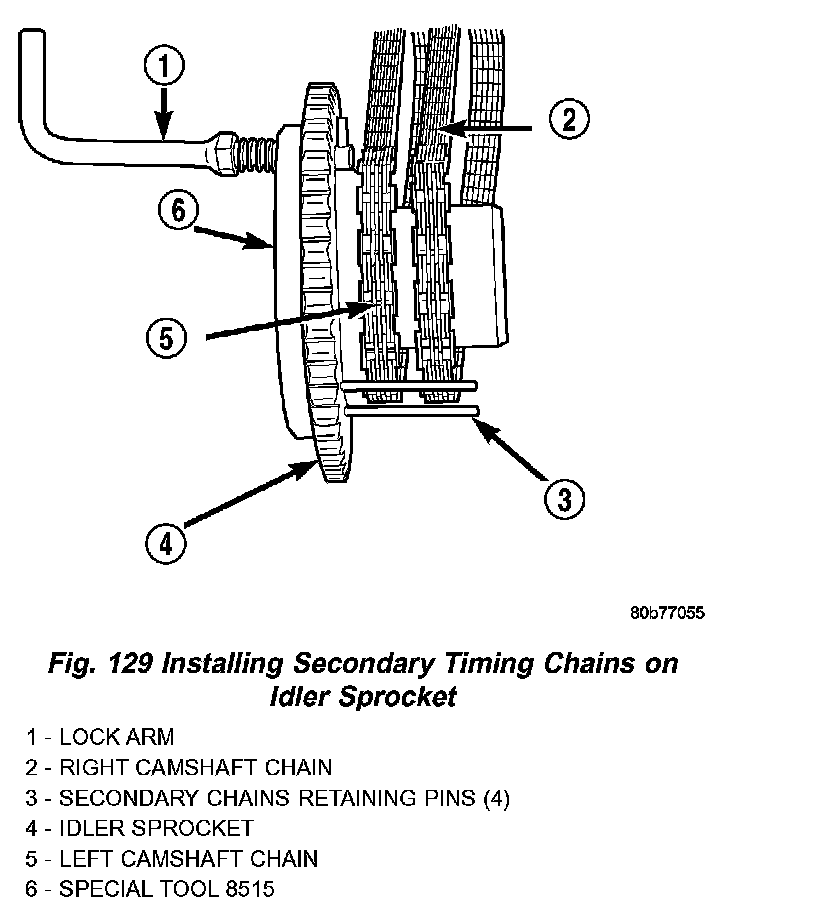 1
2
6
5
3
4

80b77055

Fig. 129 Installing Secondary Timing Chains on Idler Sprocket

1 - LOCK ARM
2 - RIGHT CAMSHAFT CHAIN
3 - SECONDARY CHAINS RETAINING PINS (4)
4 - IDLER SPROCKET
5 - LEFT CAMSHAFT CHAIN
6 - SPECIAL TOOL 8515