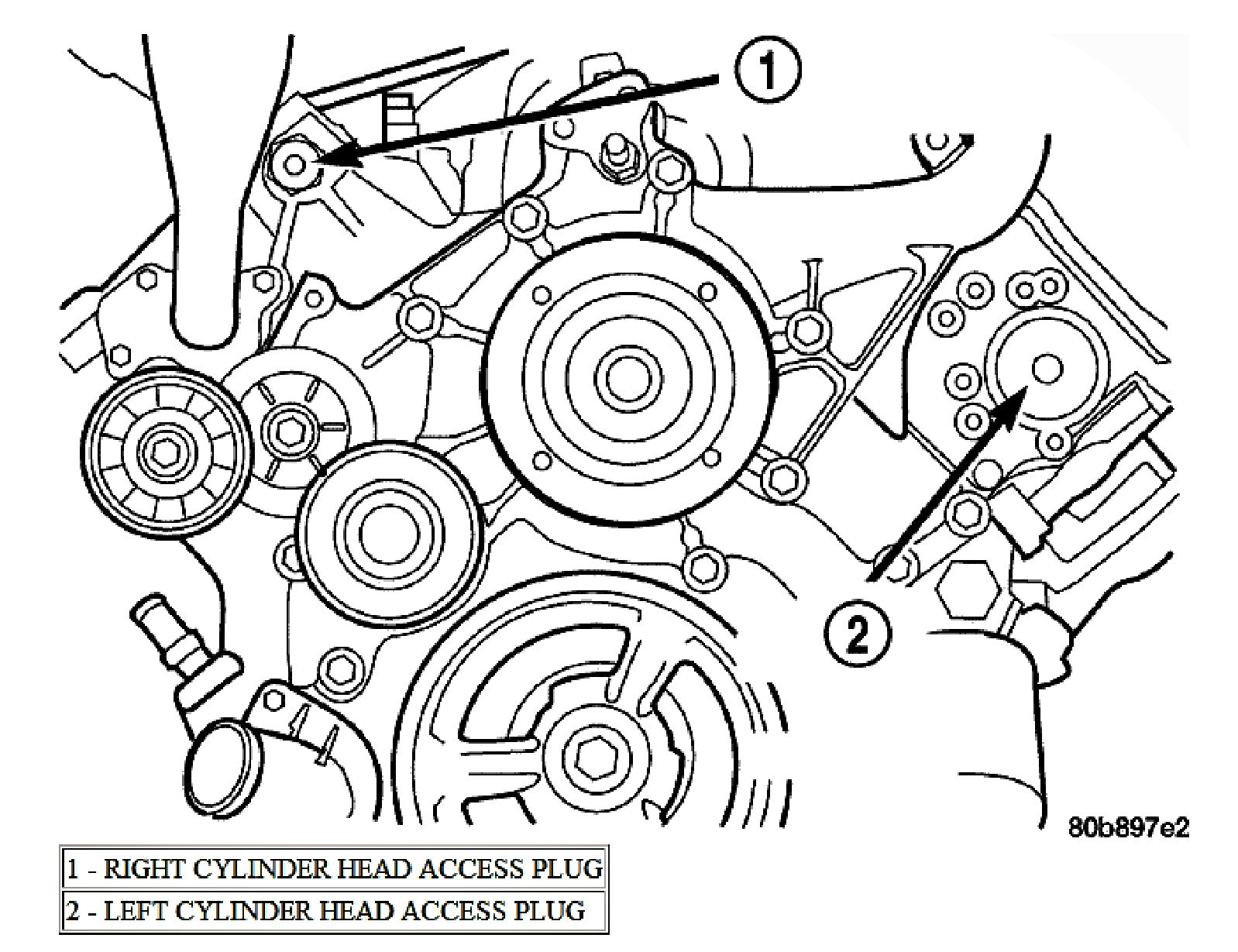 1

2

80b897e2

| 1 - RIGHT CYLINDER HEAD ACCESS PLUG |
|---|
| 2 - LEFT CYLINDER HEAD ACCESS PLUG |