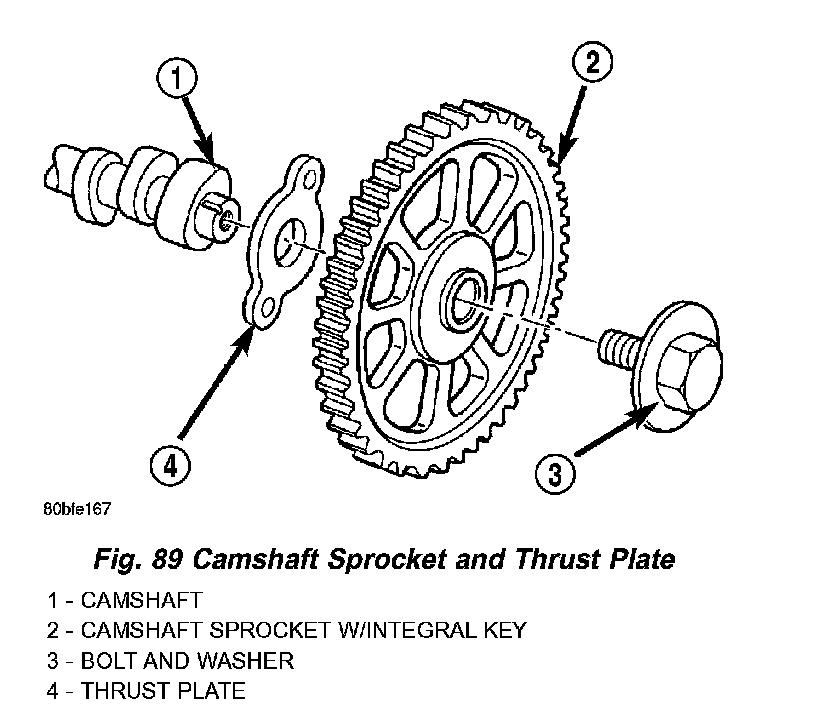 1
2
4
3
80bfe167

Fig. 89 Camshaft Sprocket and Thrust Plate

1 - CAMSHAFT
2 - CAMSHAFT SPROCKET W/INTEGRAL KEY
3 - BOLT AND WASHER
4 - THRUST PLATE