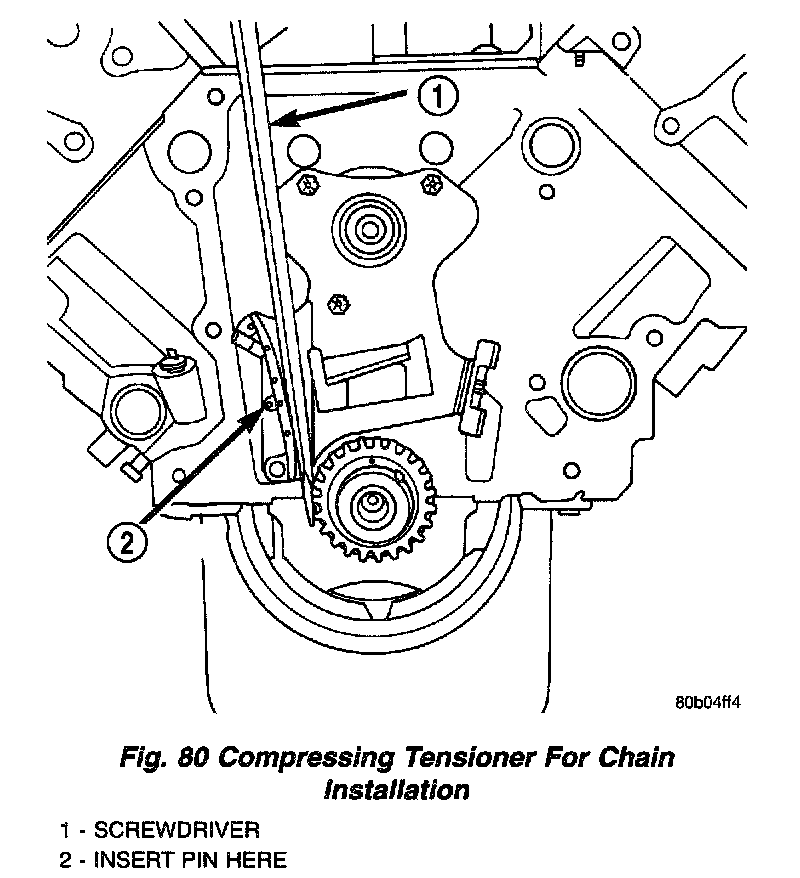 1

2

80b04ff4

Fig. 80 Compressing Tensioner For Chain Installation

1 - SCREWDRIVER
2 - INSERT PIN HERE