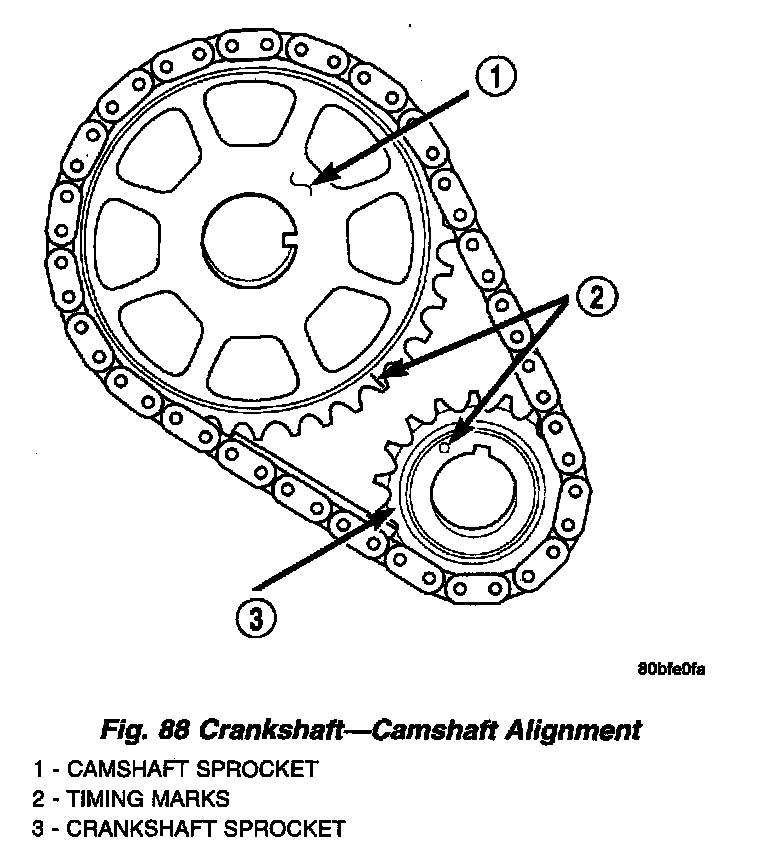 1

2

3

80bfe0fa

Fig. 88 Crankshaft—Camshaft Alignment

1 - CAMSHAFT SPROCKET
2 - TIMING MARKS
3 - CRANKSHAFT SPROCKET