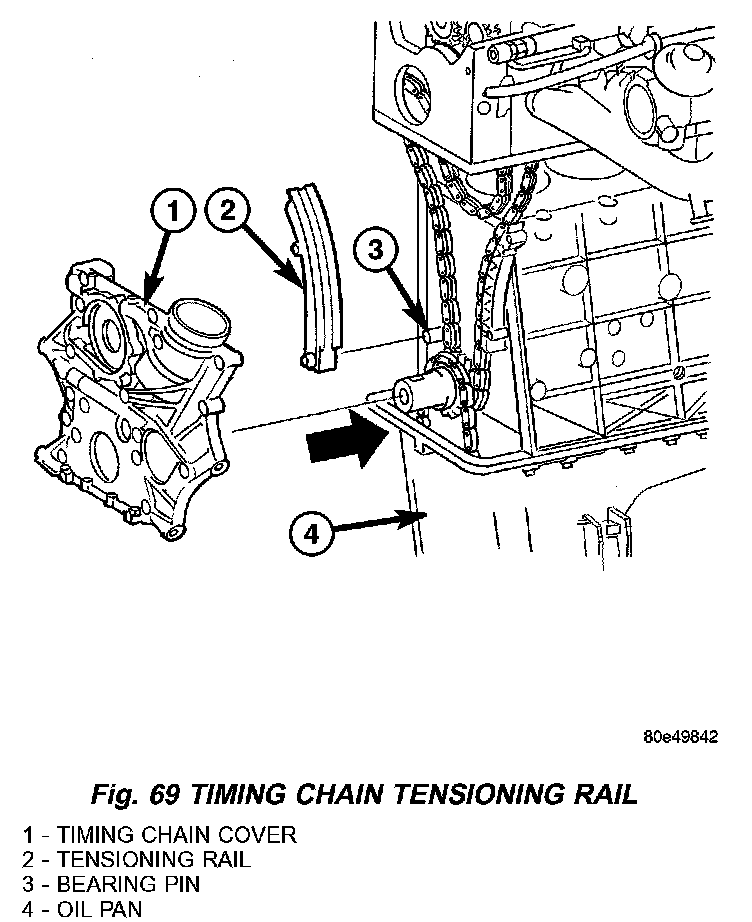 1

2

3

4

80e49842

Fig. 69 TIMING CHAIN TENSIONING RAIL

1 - TIMING CHAIN COVER
2 - TENSIONING RAIL
3 - BEARING PIN
4 - OIL PAN