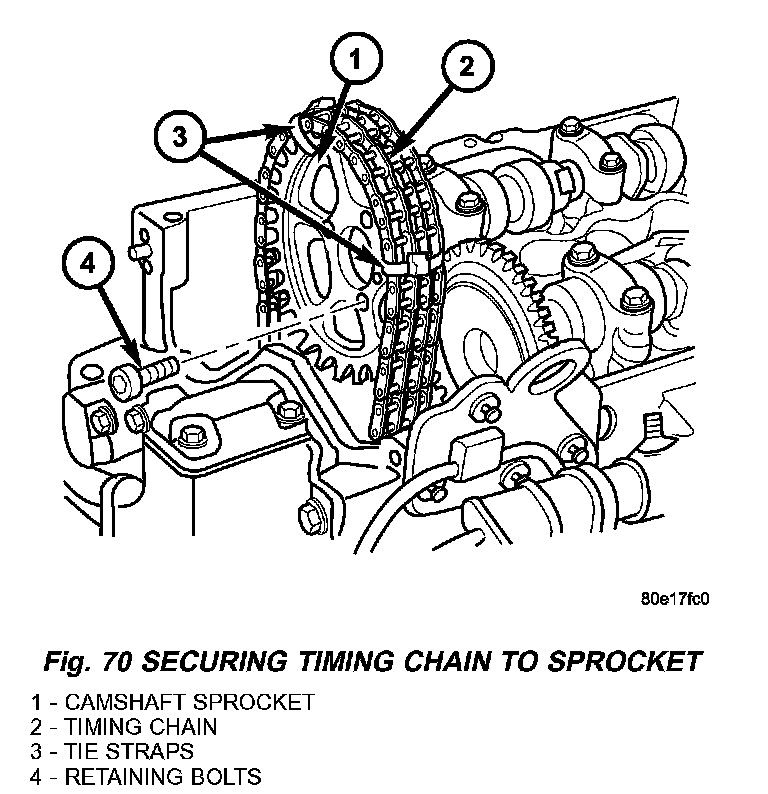 1
2
3
4

80e17fc0

Fig. 70 SECURING TIMING CHAIN TO SPROCKET

1 - CAMSHAFT SPROCKET
2 - TIMING CHAIN
3 - TIE STRAPS
4 - RETAINING BOLTS