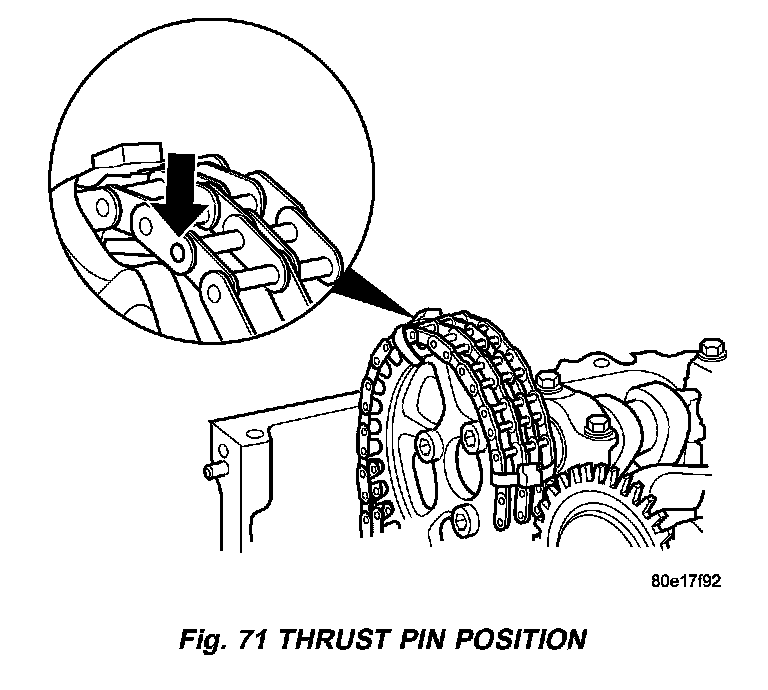 80e17f92

Fig. 71 THRUST PIN POSITION