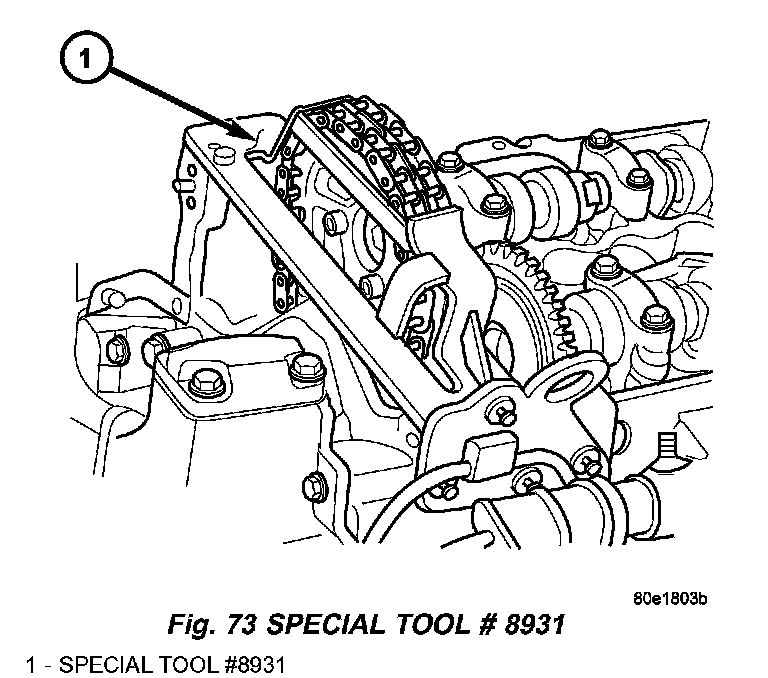 1

80e1803b

Fig. 73 SPECIAL TOOL # 8931

1 - SPECIAL TOOL #8931