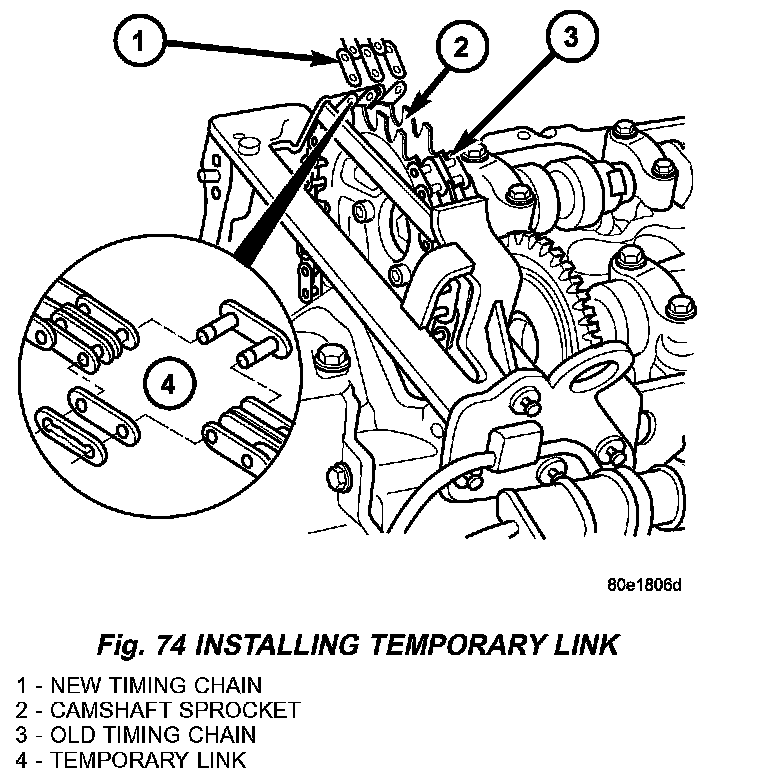 1
2
3
4

80e1806d

Fig. 74 INSTALLING TEMPORARY LINK

1 - NEW TIMING CHAIN
2 - CAMSHAFT SPROCKET
3 - OLD TIMING CHAIN
4 - TEMPORARY LINK