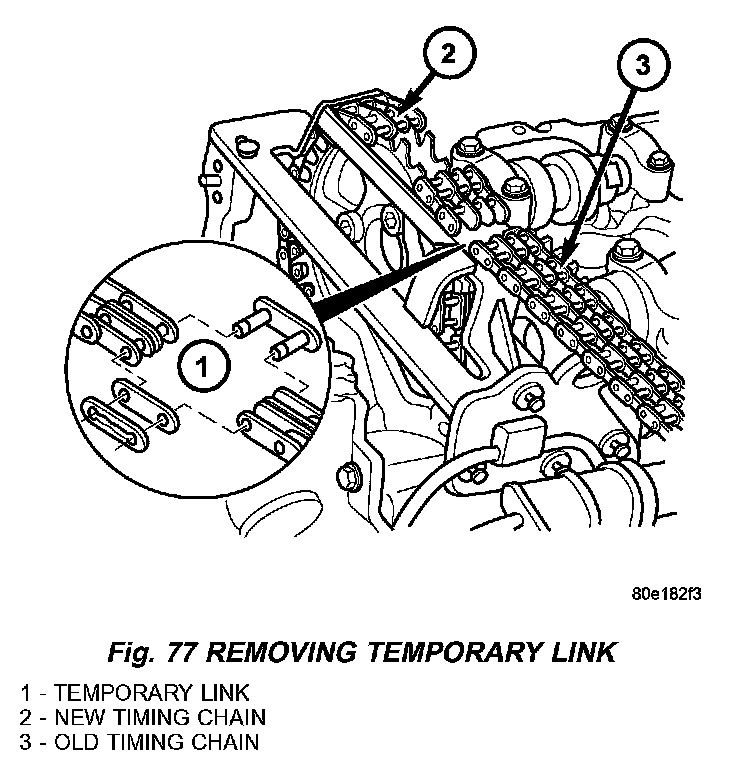 2

3

1

80e182f3

Fig. 77 REMOVING TEMPORARY LINK

1 - TEMPORARY LINK
2 - NEW TIMING CHAIN
3 - OLD TIMING CHAIN