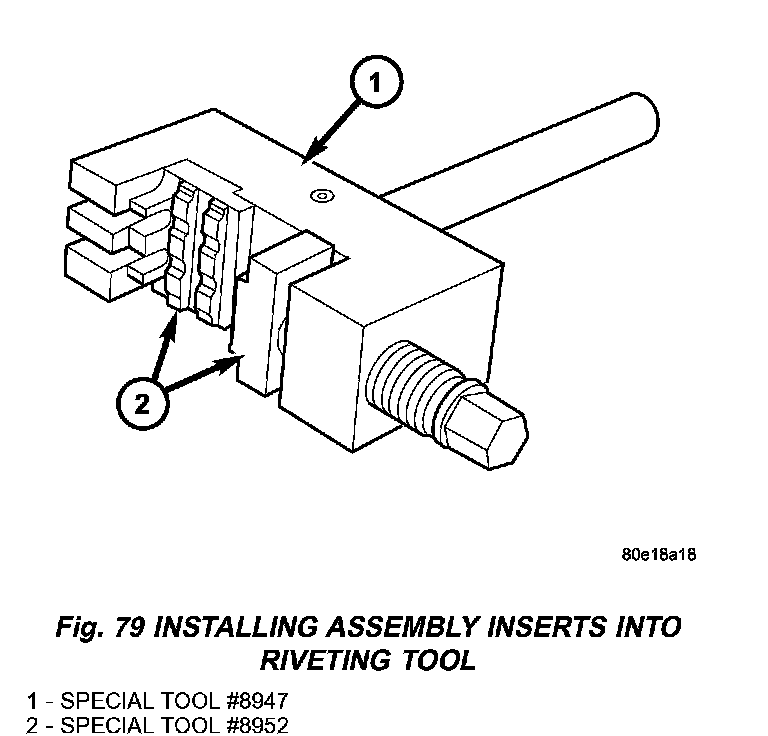 1

2

80e18a18

Fig. 79 INSTALLING ASSEMBLY INSERTS INTO RIVETING TOOL

1 - SPECIAL TOOL #8947
2 - SPECIAL TOOL #8952