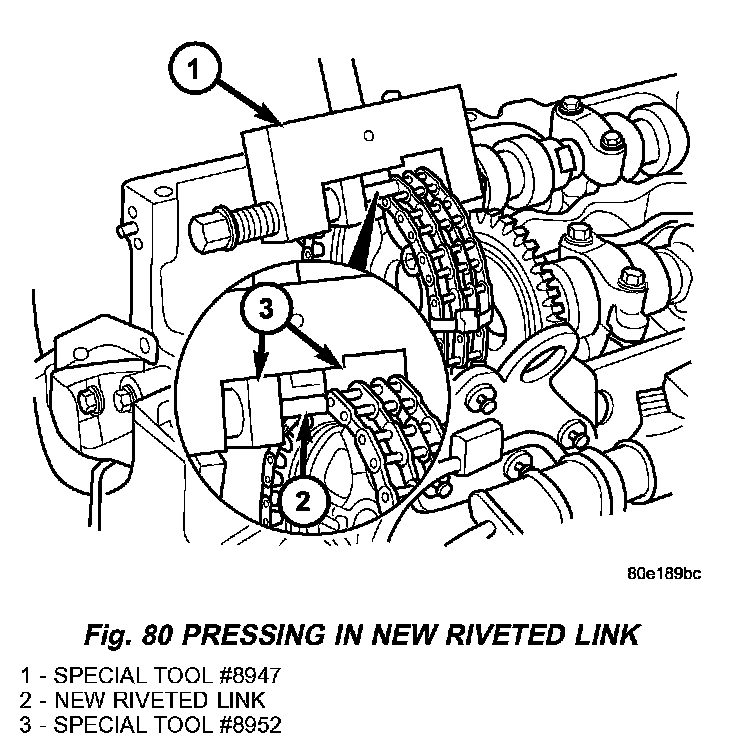 1

3

2

80e189bc

Fig. 80 PRESSING IN NEW RIVETED LINK

1 - SPECIAL TOOL #8947
2 - NEW RIVETED LINK
3 - SPECIAL TOOL #8952