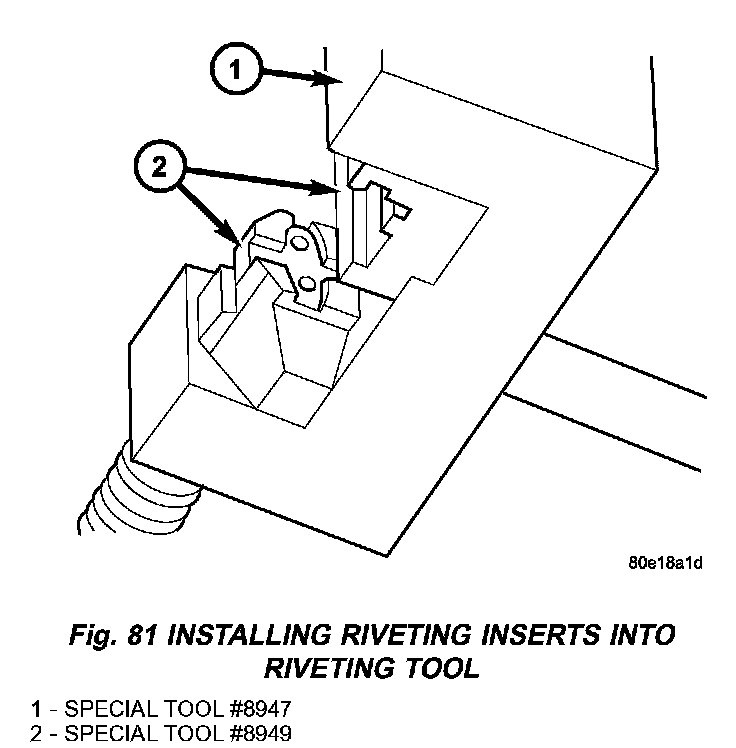 1

2

80e18a1d

Fig. 81 INSTALLING RIVETING INSERTS INTO RIVETING TOOL

1 - SPECIAL TOOL #8947
2 - SPECIAL TOOL #8949