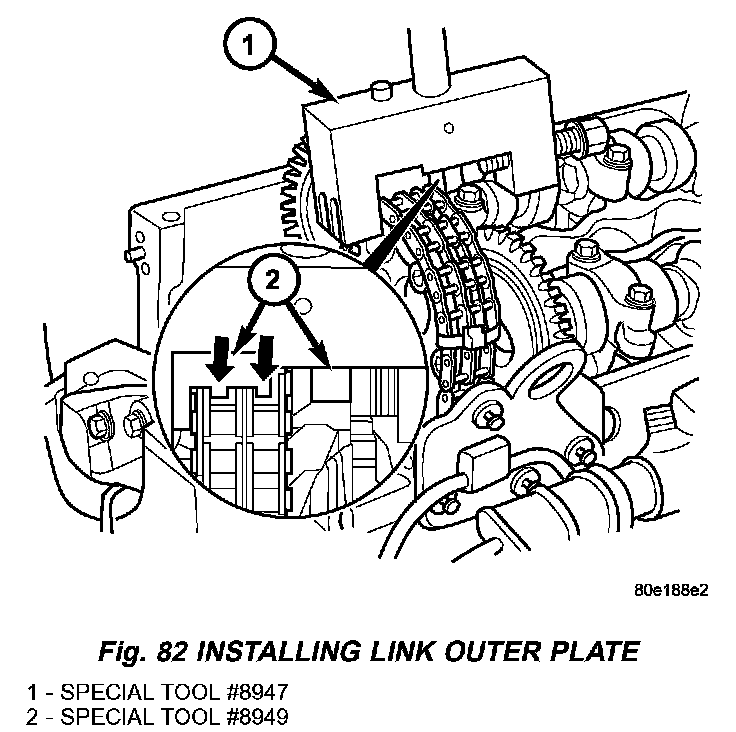 1

2

80e188e2

Fig. 82 INSTALLING LINK OUTER PLATE

1 - SPECIAL TOOL #8947
2 - SPECIAL TOOL #8949