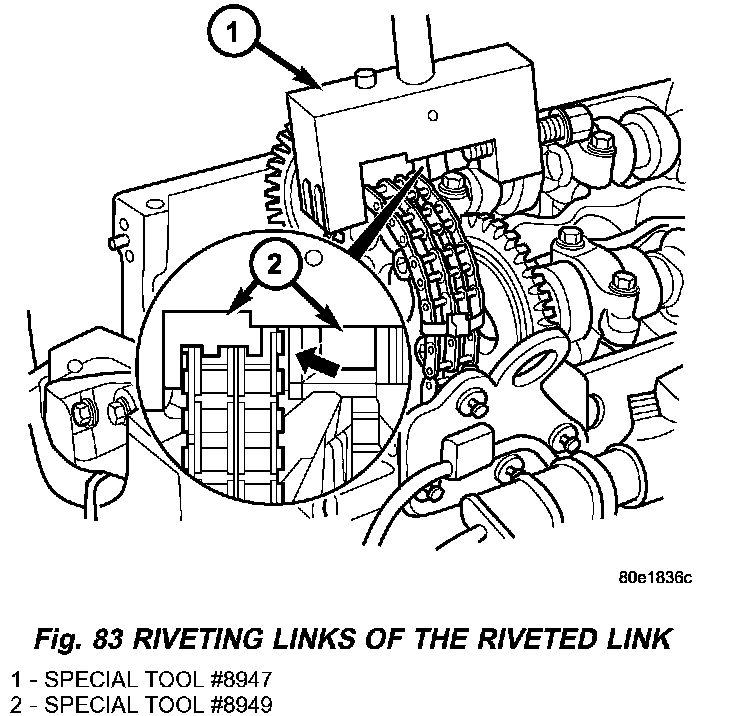 1

2

80e1836c

Fig. 83 RIVETING LINKS OF THE RIVETED LINK

1 - SPECIAL TOOL #8947
2 - SPECIAL TOOL #8949