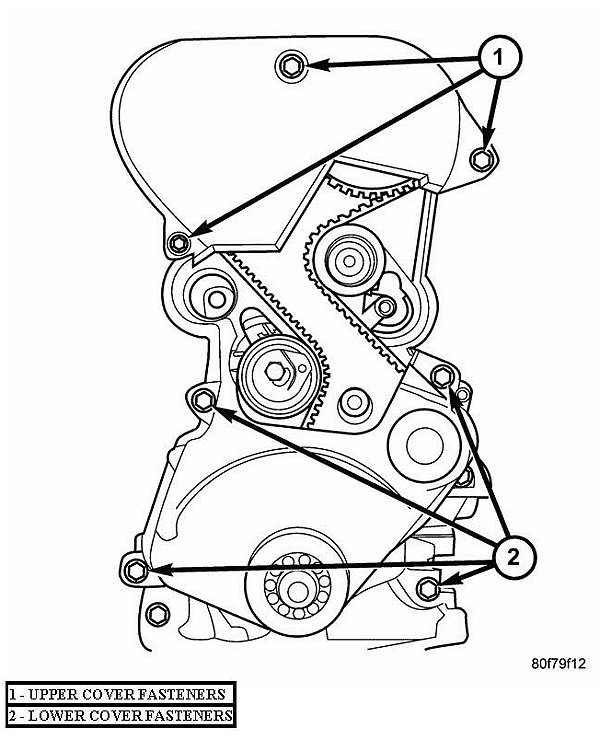 1

2

80f79f12

| 1 - UPPER COVER FASTENERS |
|---|
| 2 - LOWER COVER FASTENERS |