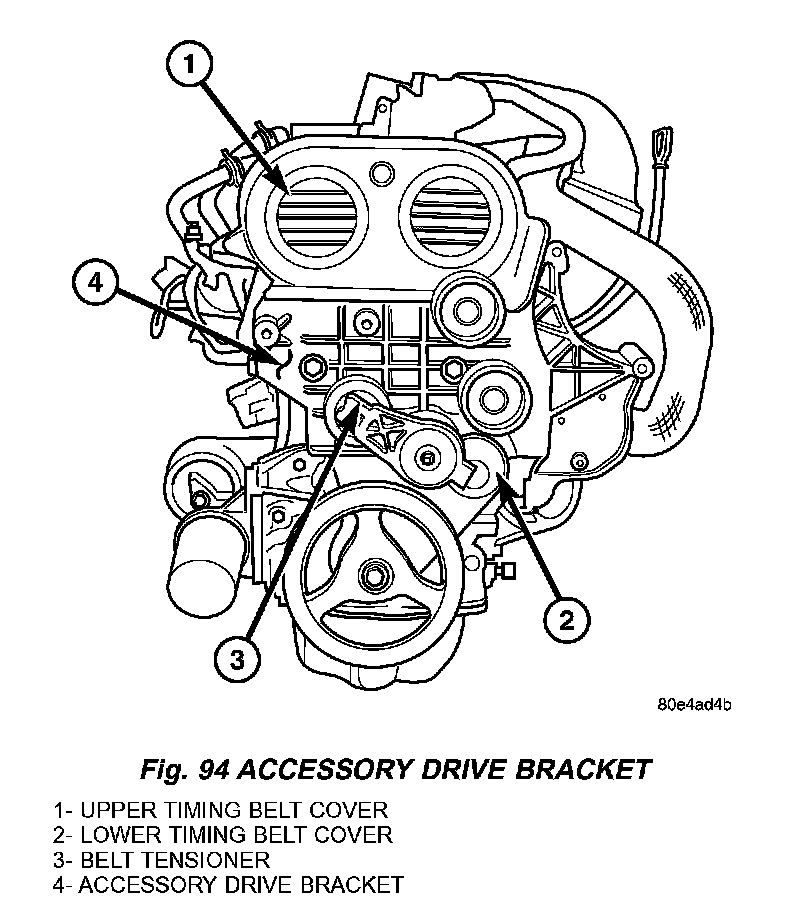 1
4
3
2
80e4ad4b

Fig. 94 ACCESSORY DRIVE BRACKET

1- UPPER TIMING BELT COVER
2- LOWER TIMING BELT COVER
3- BELT TENSIONER
4- ACCESSORY DRIVE BRACKET