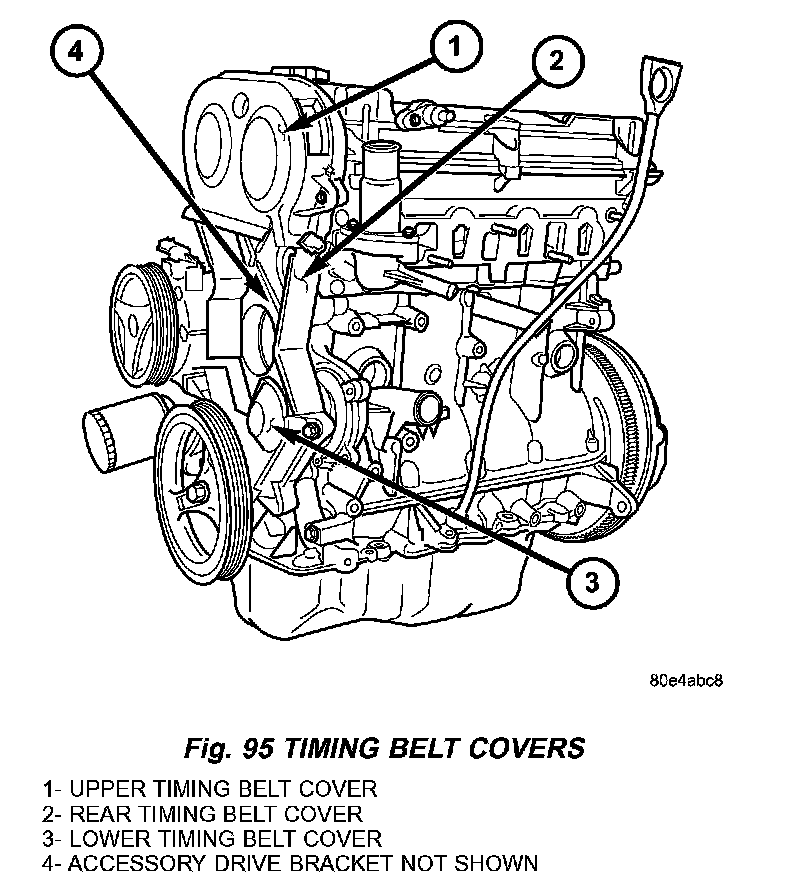 4

1

2

3

80e4abc8

Fig. 95 TIMING BELT COVERS

1- UPPER TIMING BELT COVER
2- REAR TIMING BELT COVER
3- LOWER TIMING BELT COVER
4- ACCESSORY DRIVE BRACKET NOT SHOWN